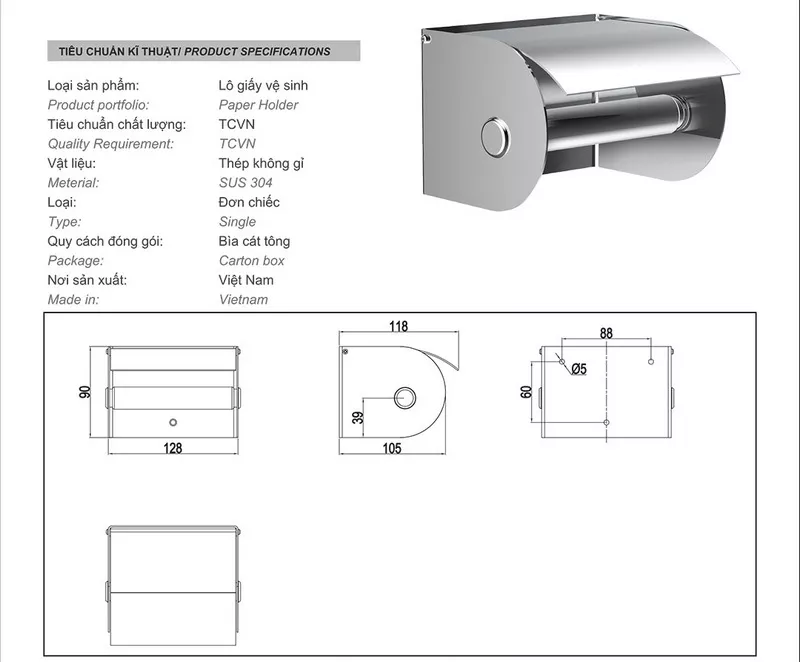 TIÊU CHUẨN KĨ THUẬT/ PRODUCT SPECIFICATIONS

| | |
|---|---|
| Loại sản phẩm: | Lô giấy vệ sinh |
| Product portfolio: | Paper Holder |
| Tiêu chuẩn chất lượng: | TCVN |
| Quality Requirement: | TCVN |
| Vật liệu: | Thép không gỉ |
| Meterial: | SUS 304 |
| Loại: | Đơn chiếc |
| Type: | Single |
| Quy cách đóng gói: | Bìa cát tông |
| Package: | Carton box |
| Nơi sản xuất: | Việt Nam |
| Made in: | Vietnam |

90
128
118
39
105
88
Ø5
60