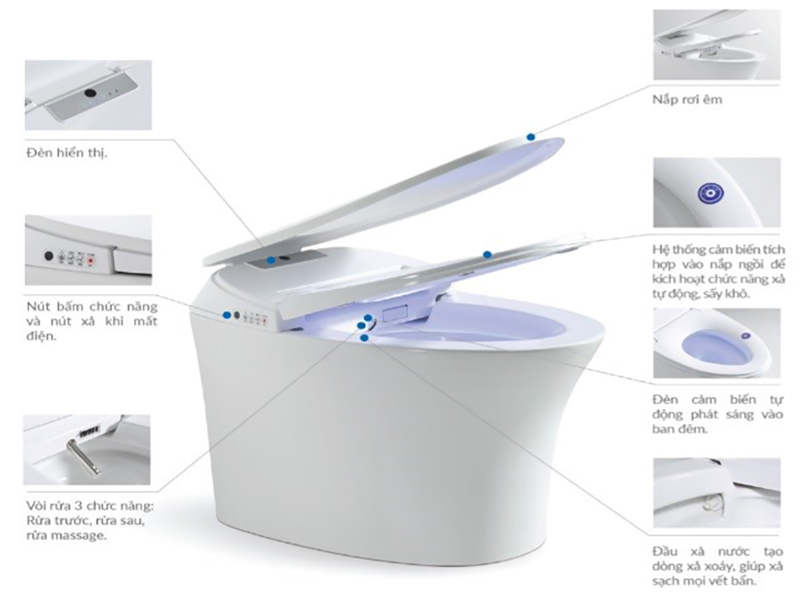 Đèn hiển thị.

Nút bấm chức năng và nút xả khi mất điện.

Vòi rửa 3 chức năng: Rửa trước, rửa sau, rửa massage.

Nắp rơi êm

Hệ thống cảm biến tích hợp vào nắp ngồi để kích hoạt chức năng xả tự động, sấy khô.

Đèn cảm biến tự động phát sáng vào ban đêm.

Đầu xả nước tạo dòng xả xoáy, giúp xả sạch mọi vết bẩn.